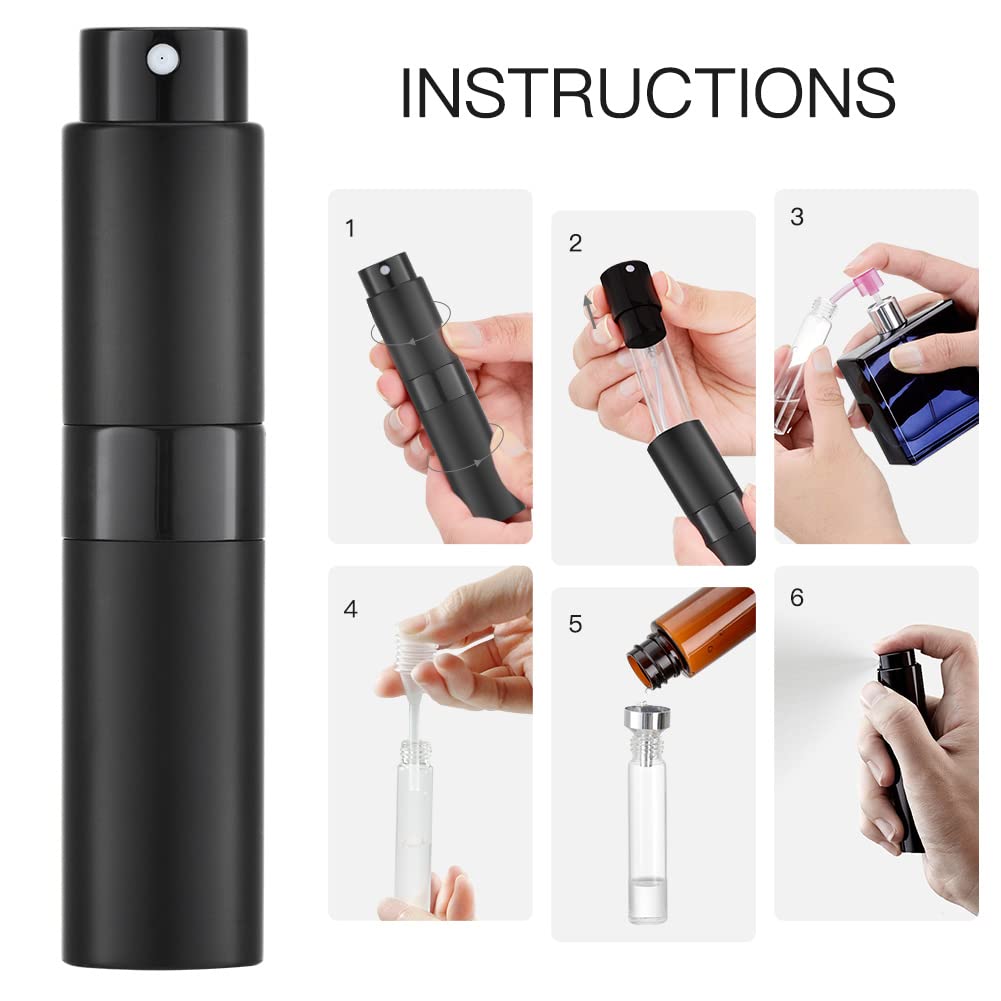 INSTRUCTIONS

1

2

3

4

5

6